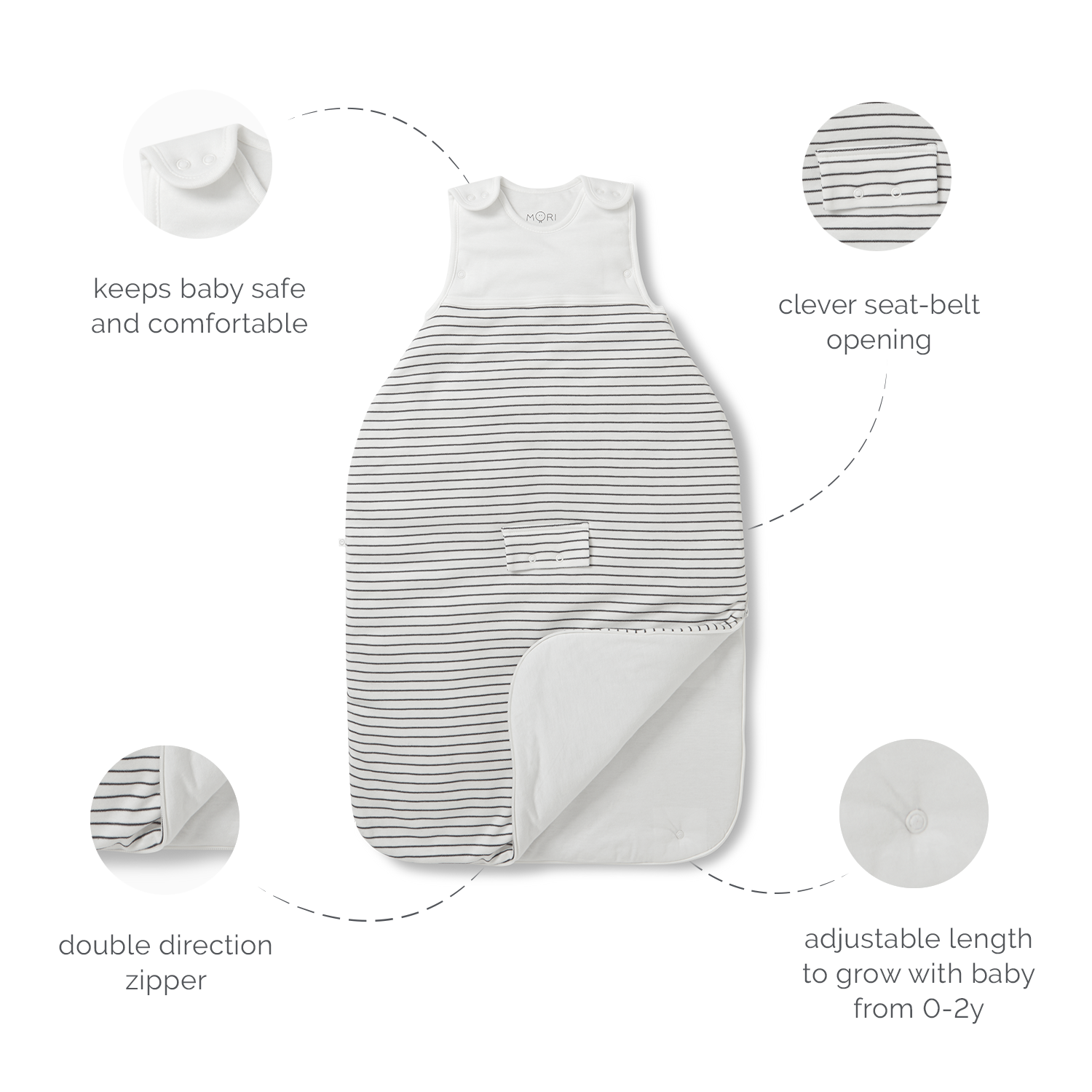 keeps baby safe and comfortable

MORI

clever seat-belt opening

double direction zipper

adjustable length to grow with baby from 0-2y